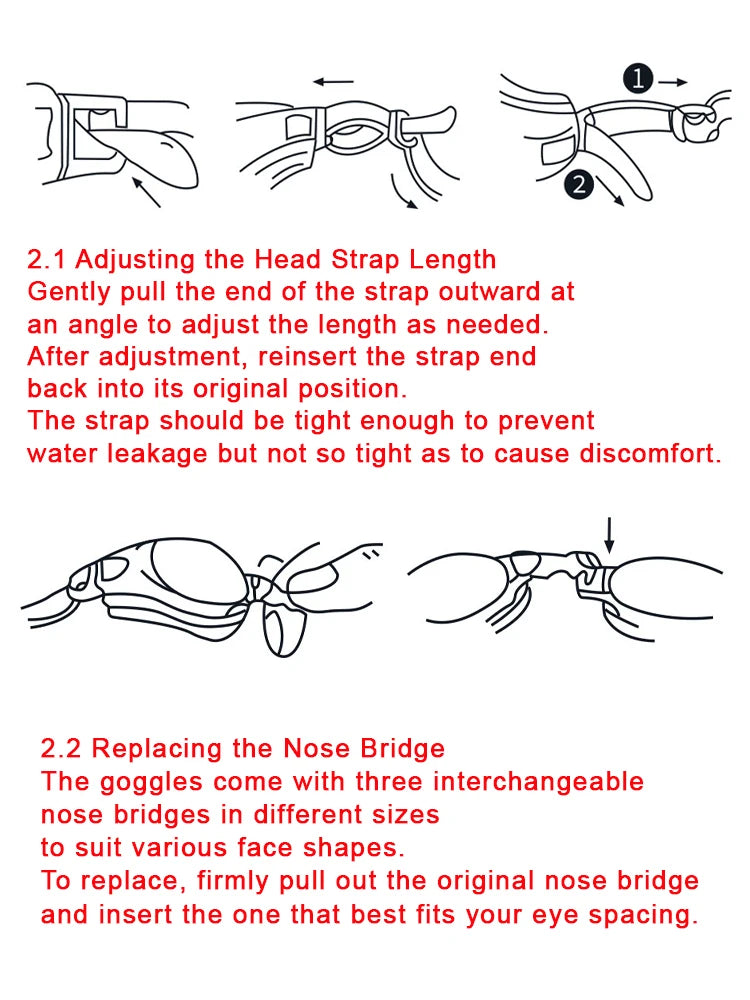 1
2

2.1 Adjusting the Head Strap Length
Gently pull the end of the strap outward at an angle to adjust the length as needed. After adjustment, reinsert the strap end back into its original position.
The strap should be tight enough to prevent water leakage but not so tight as to cause discomfort.

2.2 Replacing the Nose Bridge
The goggles come with three interchangeable nose bridges in different sizes to suit various face shapes.
To replace, firmly pull out the original nose bridge and insert the one that best fits your eye spacing.