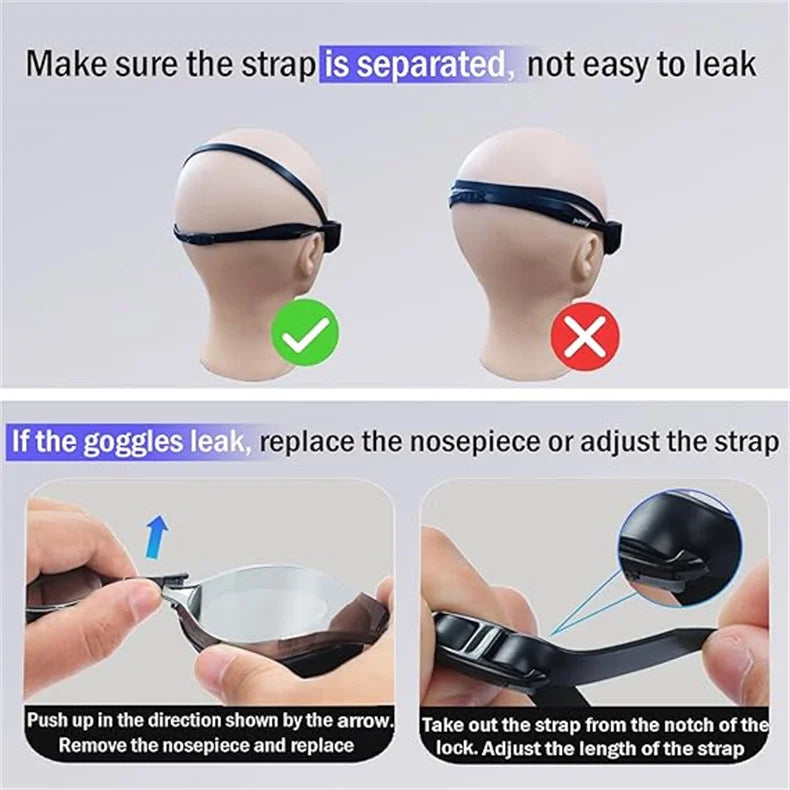 Make sure the strap is separated, not easy to leak

If the goggles leak, replace the nosepiece or adjust the strap

Push up in the direction shown by the arrow. Remove the nosepiece and replace

Take out the strap from the notch of the lock. Adjust the length of the strap