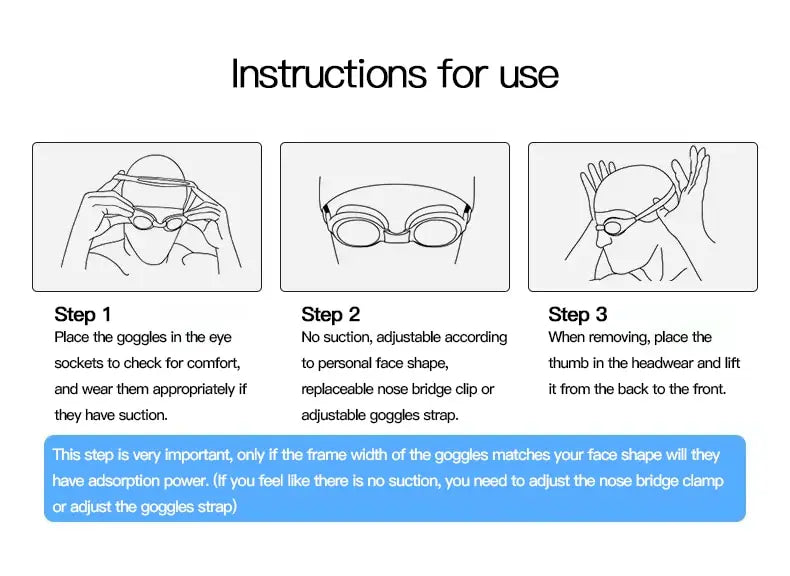 Instructions for use

Step 1
Place the goggles in the eye sockets to check for comfort, and wear them appropriately if they have suction.

Step 2
No suction, adjustable according to personal face shape, replaceable nose bridge clip or adjustable goggles strap.

Step 3
When removing, place the thumb in the headwear and lift it from the back to the front.

This step is very important, only if the frame width of the goggles matches your face shape will they have adsorption power. (If you feel like there is no suction, you need to adjust the nose bridge clamp or adjust the goggles strap)